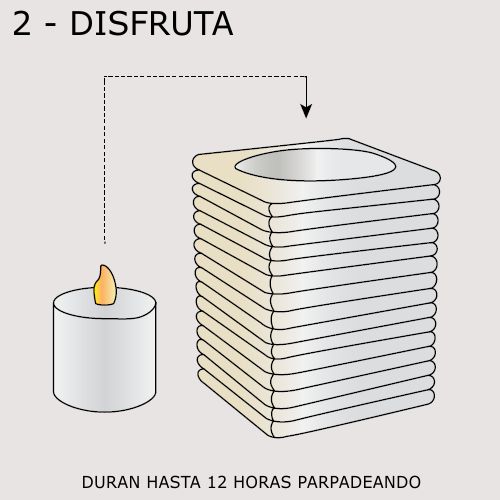 2 - DISFRUTA

DURAN HASTA 12 HORAS PARPADEANDO